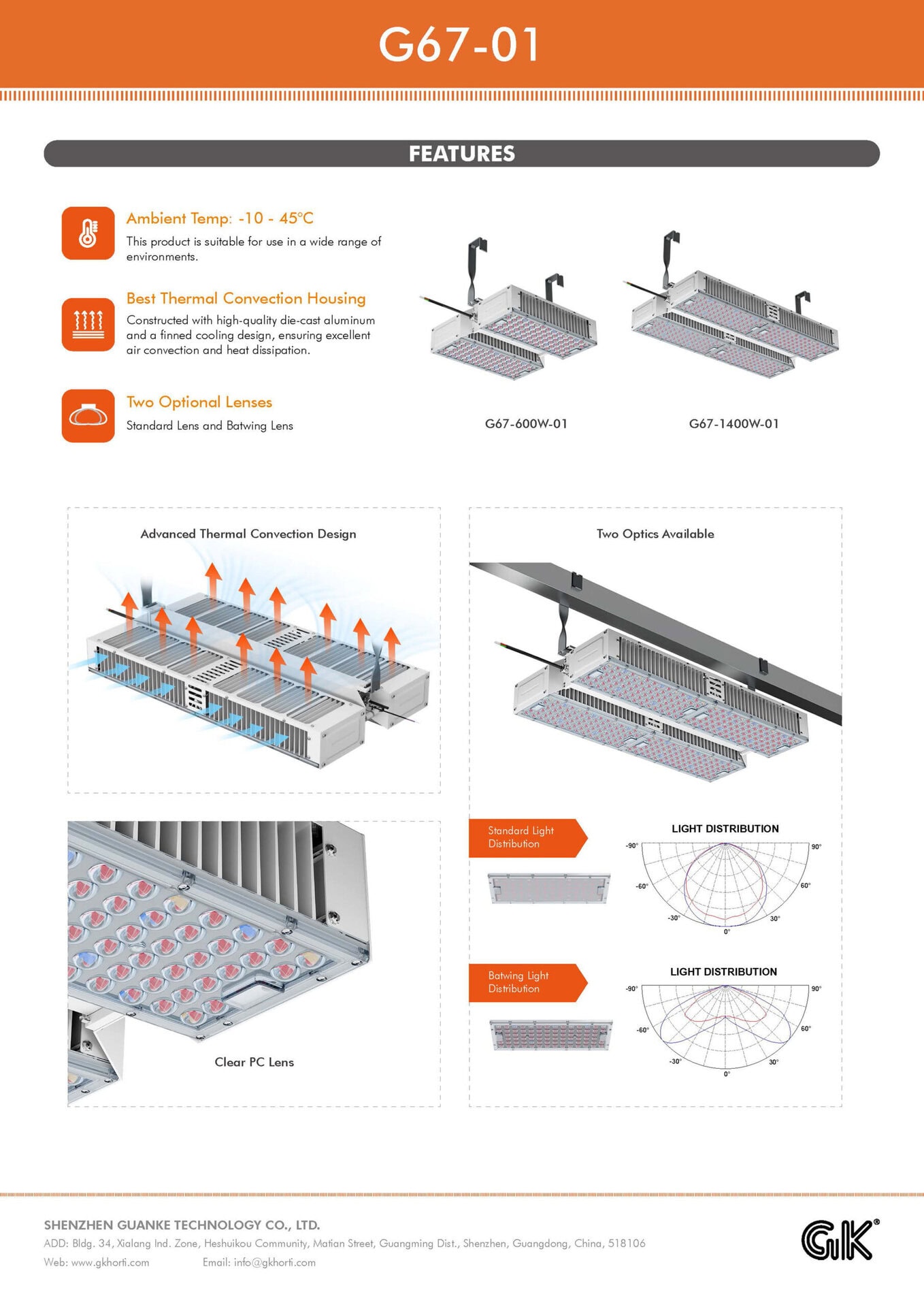 G67-01

FEATURES

Ambient Temp: -10 - 45°C
This product is suitable for use in a wide range of environments.

Best Thermal Convection Housing
Constructed with high-quality die-cast aluminum and a finned cooling design, ensuring excellent air convection and heat dissipation.

Two Optional Lenses
Standard Lens and Batwing Lens

G67-600W-01

G67-1400W-01

Advanced Thermal Convection Design

Clear PC Lens

Two Optics Available

Standard Light Distribution

LIGHT DISTRIBUTION

-90° 90° -60° 60° -30° 30° 0°

Batwing Light Distribution

LIGHT DISTRIBUTION

-90° 90° -60° 60° -30° 30° 0°

SHENZHEN GUANKE TECHNOLOGY CO., LTD.
ADD: Bldg. 34, Xialang Ind. Zone, Heshuikou Community, Matian Street, Guangming Dist., Shenzhen, Guangdong, China, 518106
Web: www.gkhorti.com Email: info@gkhorti.com

GK®